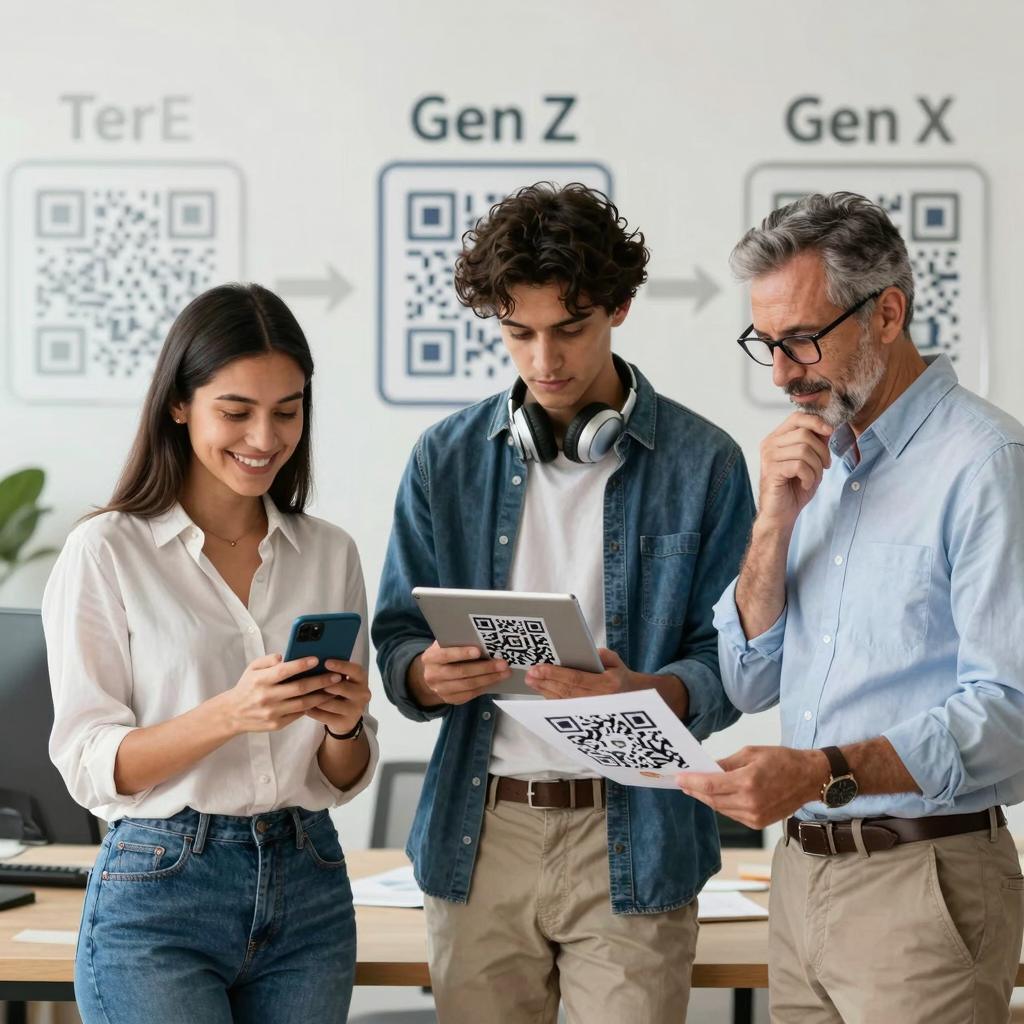 TerE

Gen Z

Gen X